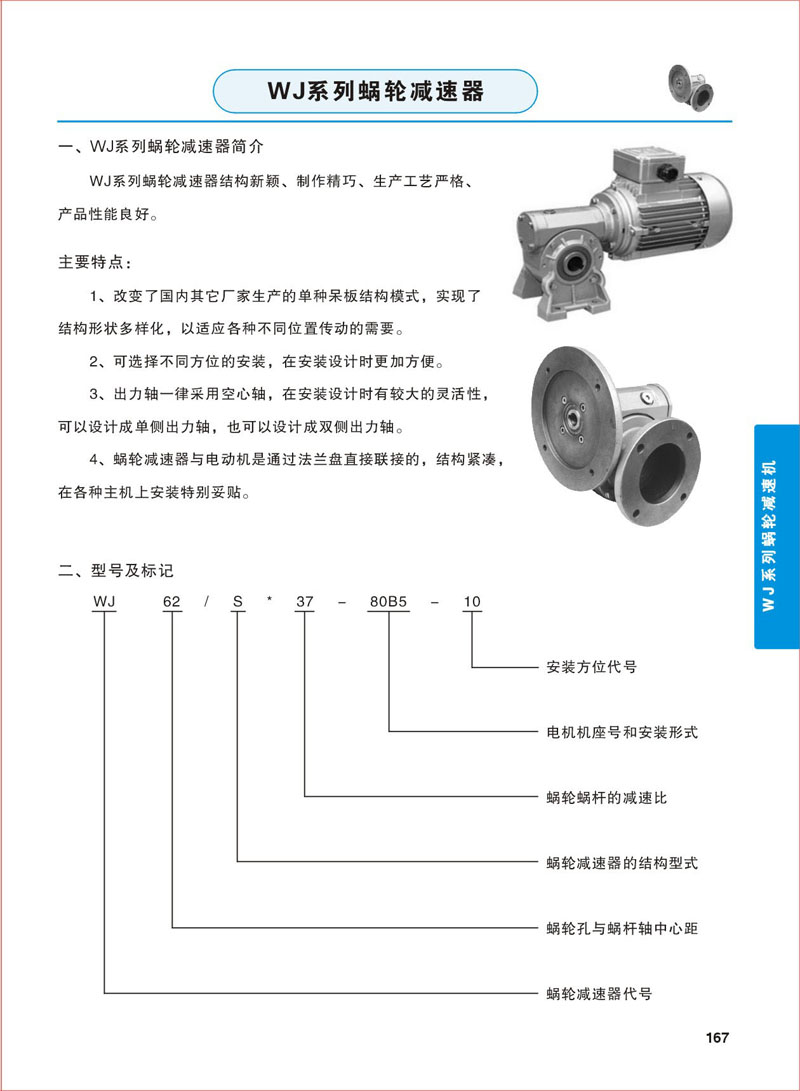 WJ系列蜗轮减速器

一、WJ系列蜗轮减速器简介

WJ系列蜗轮减速器结构新颖、制作精巧、生产工艺严格、产品性能良好。

主要特点：

1、改变了国内其它厂家生产的单种呆板结构模式，实现了结构形状多样化，以适应各种不同位置传动的需要。

2、可选择不同方位的安装，在安装设计时更加方便。

3、出力轴一律采用空心轴，在安装设计时有较大的灵活性，可以设计成单侧出力轴，也可以设计成双侧出力轴。

4、蜗轮减速器与电动机是通过法兰盘直接联接的，结构紧凑，在各种主机上安装特别妥贴。

二、型号及标记

WJ 62 / S * 37 – 80B5 – 10

安装方位代号

电机机座号和安装形式

蜗轮蜗杆的减速比

蜗轮减速器的结构型式

蜗轮孔与蜗杆轴中心距

蜗轮减速器代号

WJ系列蜗轮减速机

167